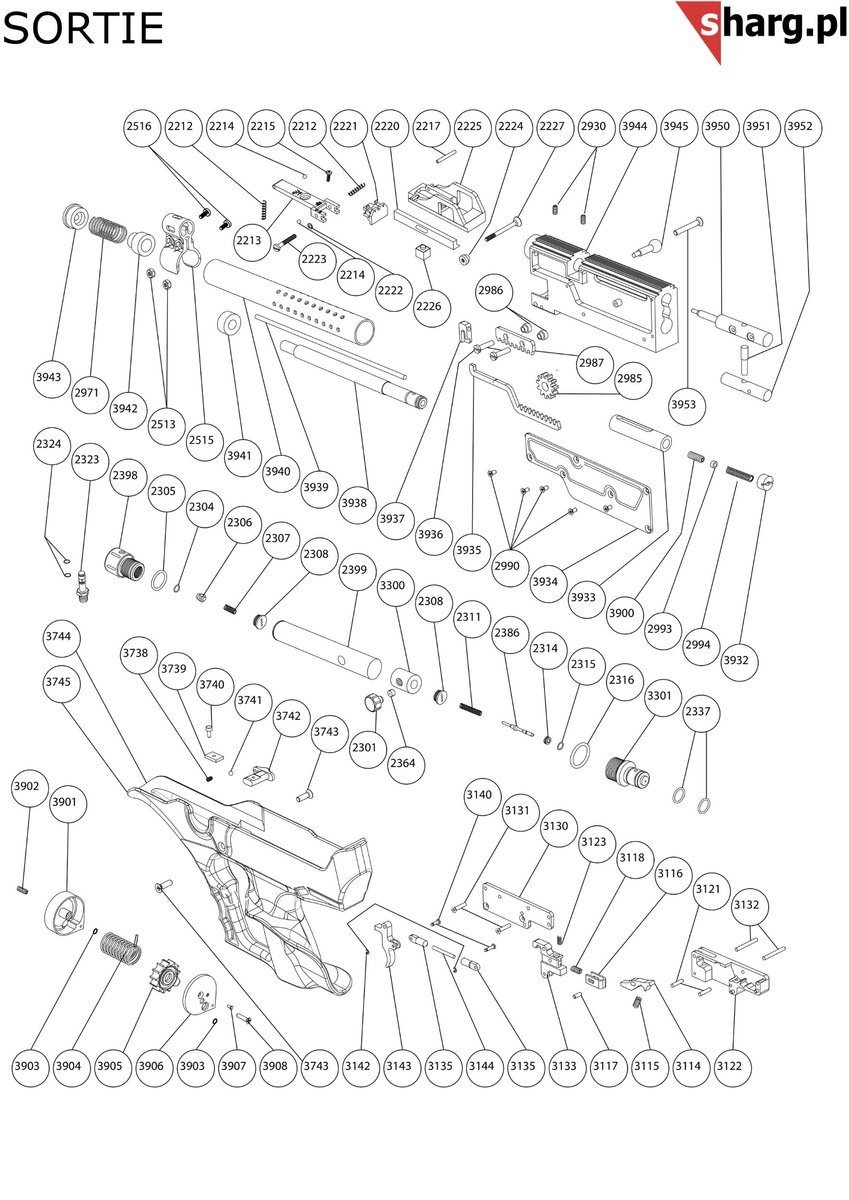 SORTIE

sharg.pl

2516 2212 2214 2215 2212 2221 2220 2217 2225 2224 2227 2930 3944 3945 3950 3951 3952

2213 2223 2214 2222 2226 2986 2987 2985 3953

3943 2971 3942 2513 2515 3941 3940 3939 3938 3937 3936 3935 2990 3934 3933 3900 2993 2994 3932

2324 2323 2398 2305 2304 2306 2307 2308 2399 3300 2308 2311 2386 2314 2315 2316 3301 2337

3744 3745 3738 3739 3740 3741 3742 3743 2301 2364

3902 3901 3140 3131 3130 3123 3118 3116 3121 3132

3903 3904 3905 3906 3903 3907 3908 3743 3142 3143 3135 3144 3135 3133 3117 3115 3114 3122