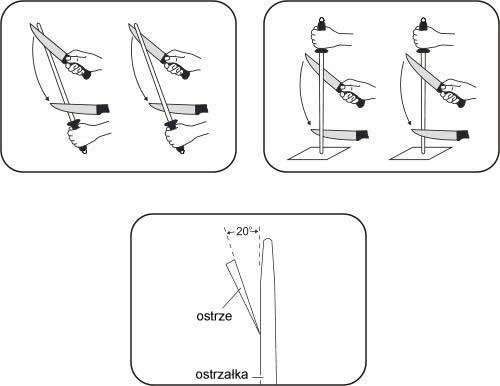 20°

ostrze

ostrzałka